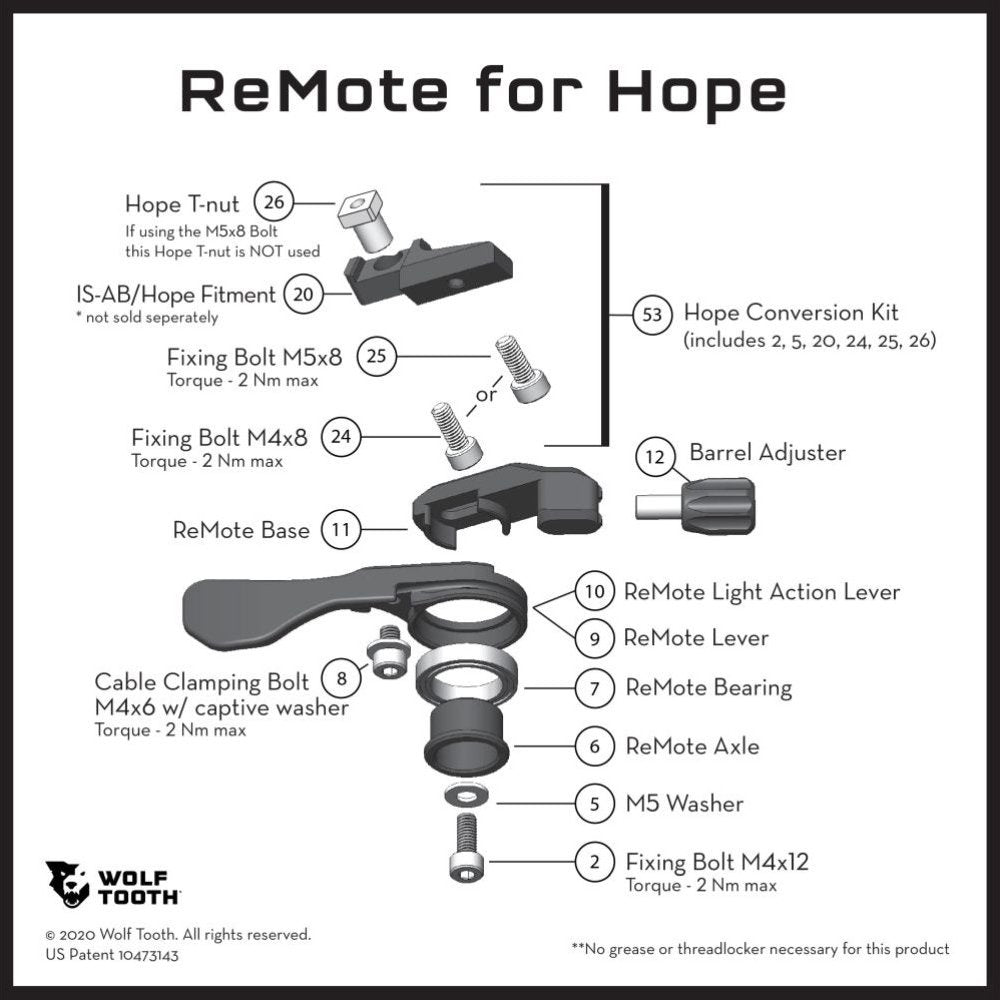 ReMote for Hope

Hope T-nut 26
If using the M5x8 Bolt this Hope T-nut is NOT used

IS-AB/Hope Fitment 20
* not sold seperately

Fixing Bolt M5x8 25
Torque - 2 Nm max

or

Fixing Bolt M4x8 24
Torque - 2 Nm max

53 Hope Conversion Kit
(includes 2, 5, 20, 24, 25, 26)

12 Barrel Adjuster

ReMote Base 11

10 ReMote Light Action Lever

9 ReMote Lever

Cable Clamping Bolt M4x6 w/ captive washer 8
Torque - 2 Nm max

7 ReMote Bearing

6 ReMote Axle

5 M5 Washer

2 Fixing Bolt M4x12
Torque - 2 Nm max

WOLF TOOTH

© 2020 Wolf Tooth. All rights reserved.
US Patent 10473143

**No grease or threadlocker necessary for this product