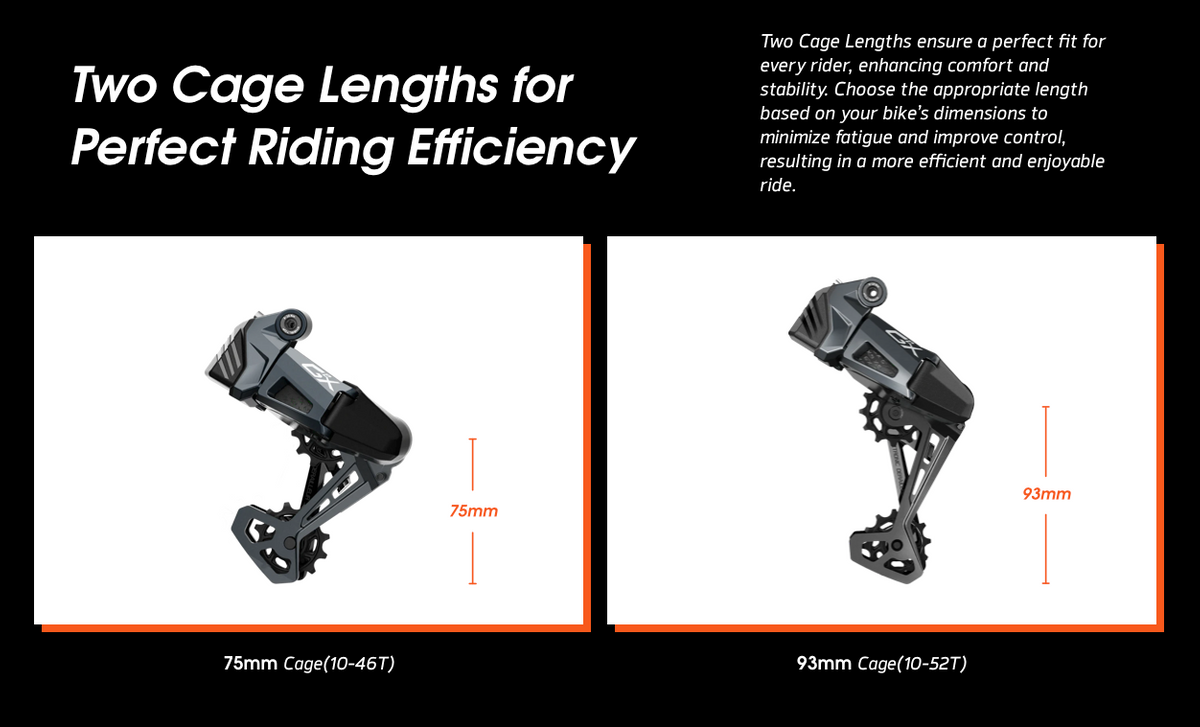 Two Cage Lengths for Perfect Riding Efficiency

Two Cage Lengths ensure a perfect fit for every rider, enhancing comfort and stability. Choose the appropriate length based on your bike's dimensions to minimize fatigue and improve control, resulting in a more efficient and enjoyable ride.

GX

75mm

GX

93mm

75mm Cage(10-46T)

93mm Cage(10-52T)