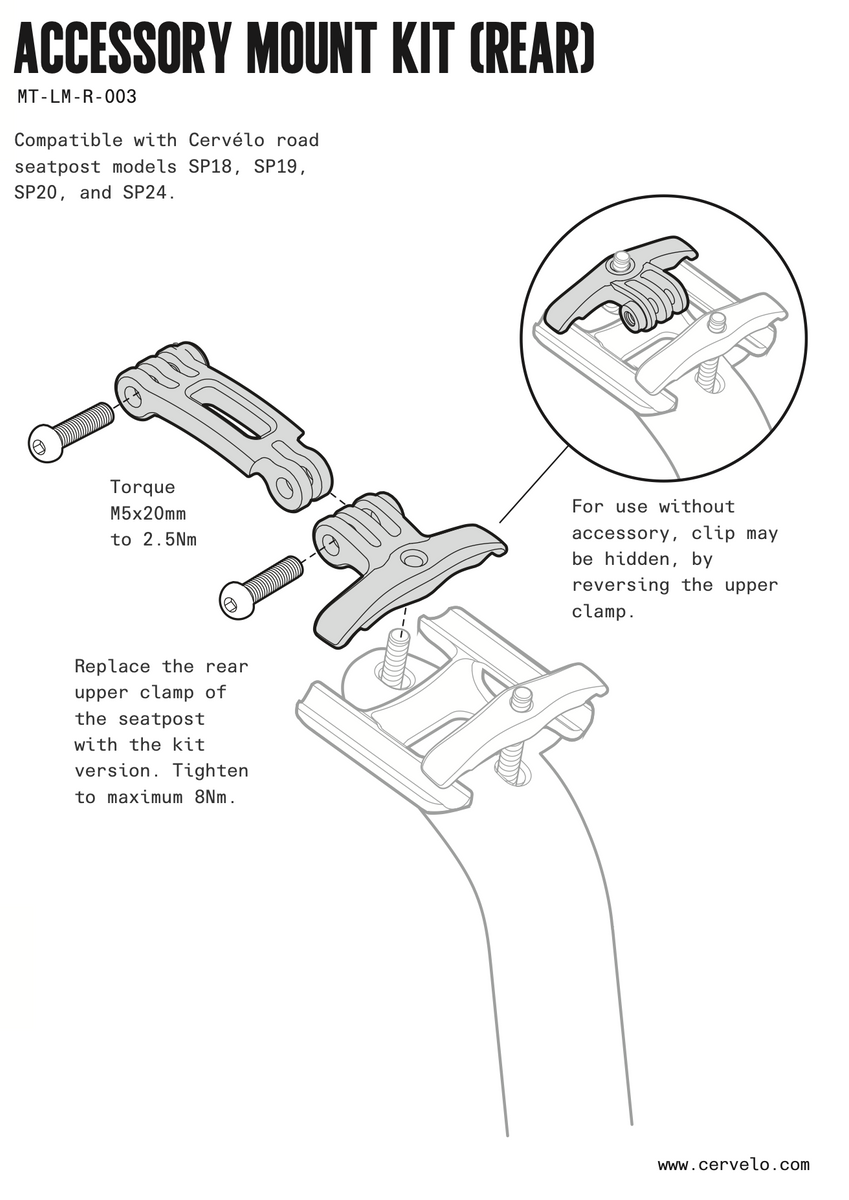 ACCESSORY MOUNT KIT (REAR)

MT-LM-R-003

Compatible with Cervélo road seatpost models SP18, SP19, SP20, and SP24.

Torque M5x20mm to 2.5Nm

For use without accessory, clip may be hidden, by reversing the upper clamp.

Replace the rear upper clamp of the seatpost with the kit version. Tighten to maximum 8Nm.

www.cervelo.com