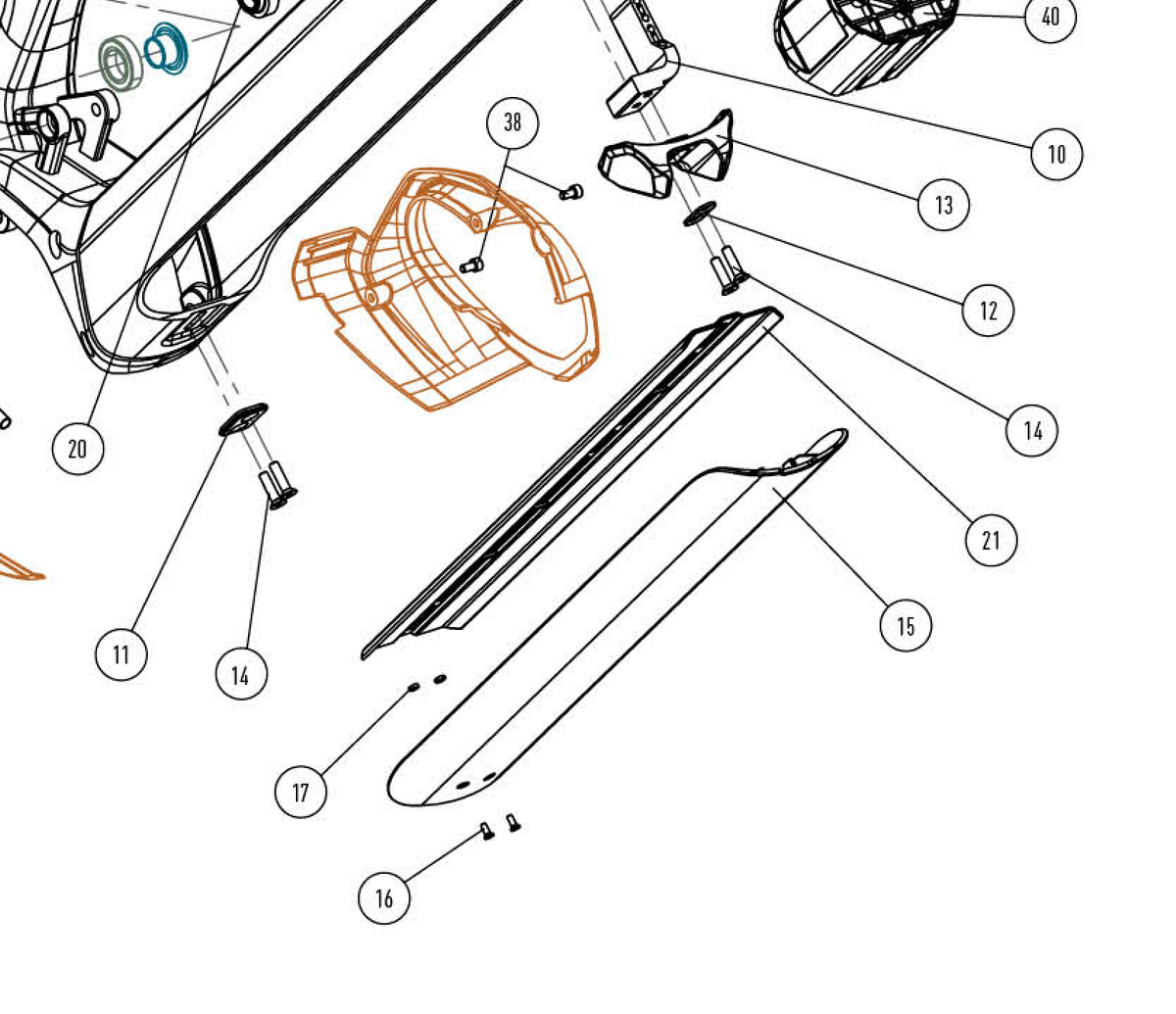 40
38
10
13
12
14
20
21
15
11
14
17
16